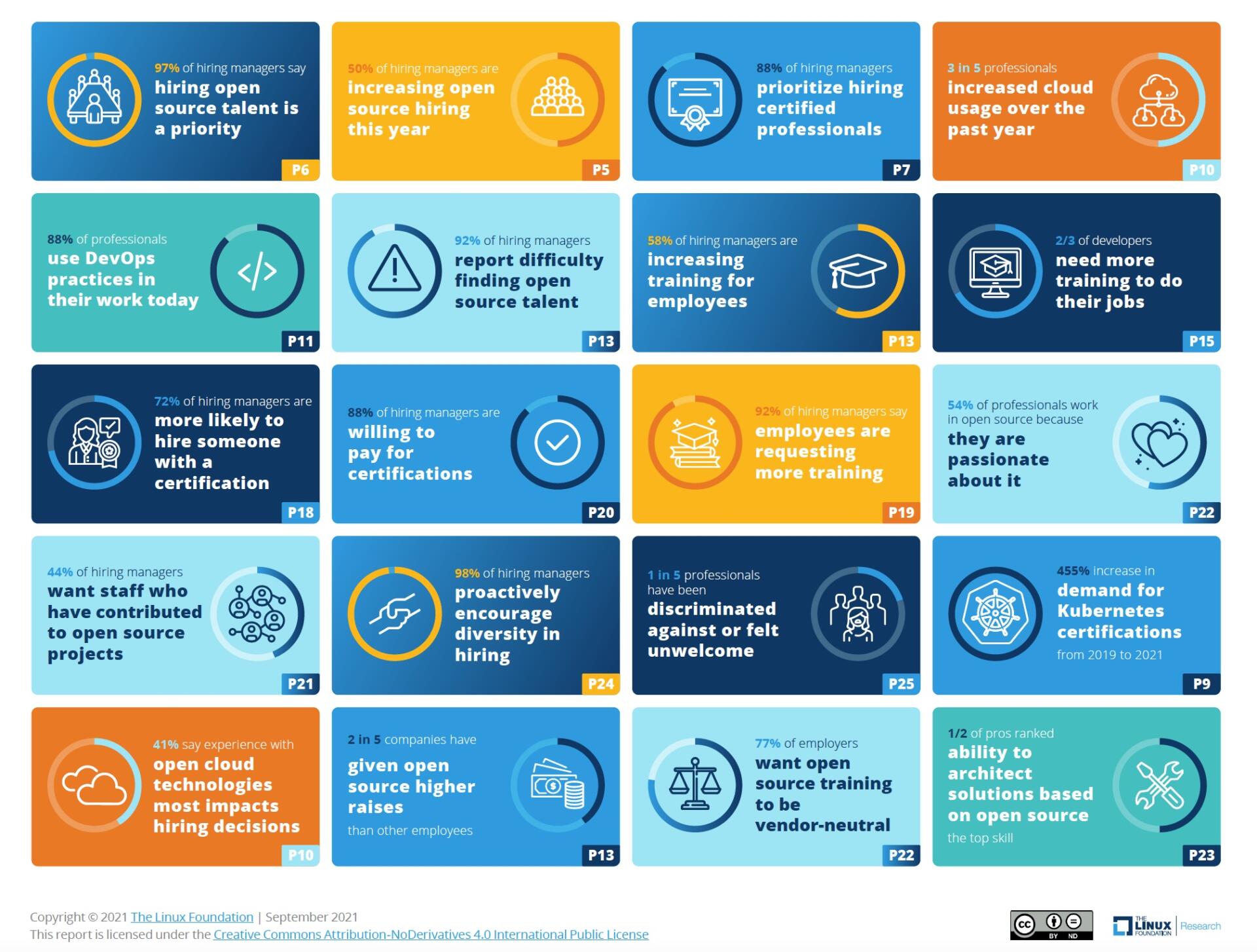 97% of hiring managers say hiring open source talent is a priority

P6

50% of hiring managers are increasing open source hiring this year

P5

88% of hiring managers prioritize hiring certified professionals

P7

3 in 5 professionals increased cloud usage over the past year

P10

88% of professionals use DevOps practices in their work today

P11

92% of hiring managers report difficulty finding open source talent

P13

58% of hiring managers are increasing training for employees

P13

2/3 of developers need more training to do their jobs

P15

72% of hiring managers are more likely to hire someone with a certification

P18

88% of hiring managers are willing to pay for certifications

P20

92% of hiring managers say employees are requesting more training

P19

54% of professionals work in open source because they are passionate about it

P22

44% of hiring managers want staff who have contributed to open source projects

P21

98% of hiring managers proactively encourage diversity in hiring

P24

1 in 5 professionals have been discriminated against or felt unwelcome

P25

455% increase in demand for Kubernetes certifications from 2019 to 2021

P9

41% say experience with open cloud technologies most impacts hiring decisions

P10

2 in 5 companies have given open source higher raises than other employees

P13

77% of employers want open source training to be vendor-neutral

P22

1/2 of pros ranked ability to architect solutions based on open source the top skill

P23

Copyright © 2021 The Linux Foundation | September 2021
This report is licensed under the Creative Commons Attribution-NoDerivatives 4.0 International Public License

cc BY ND

THE LINUX FOUNDATION | Research